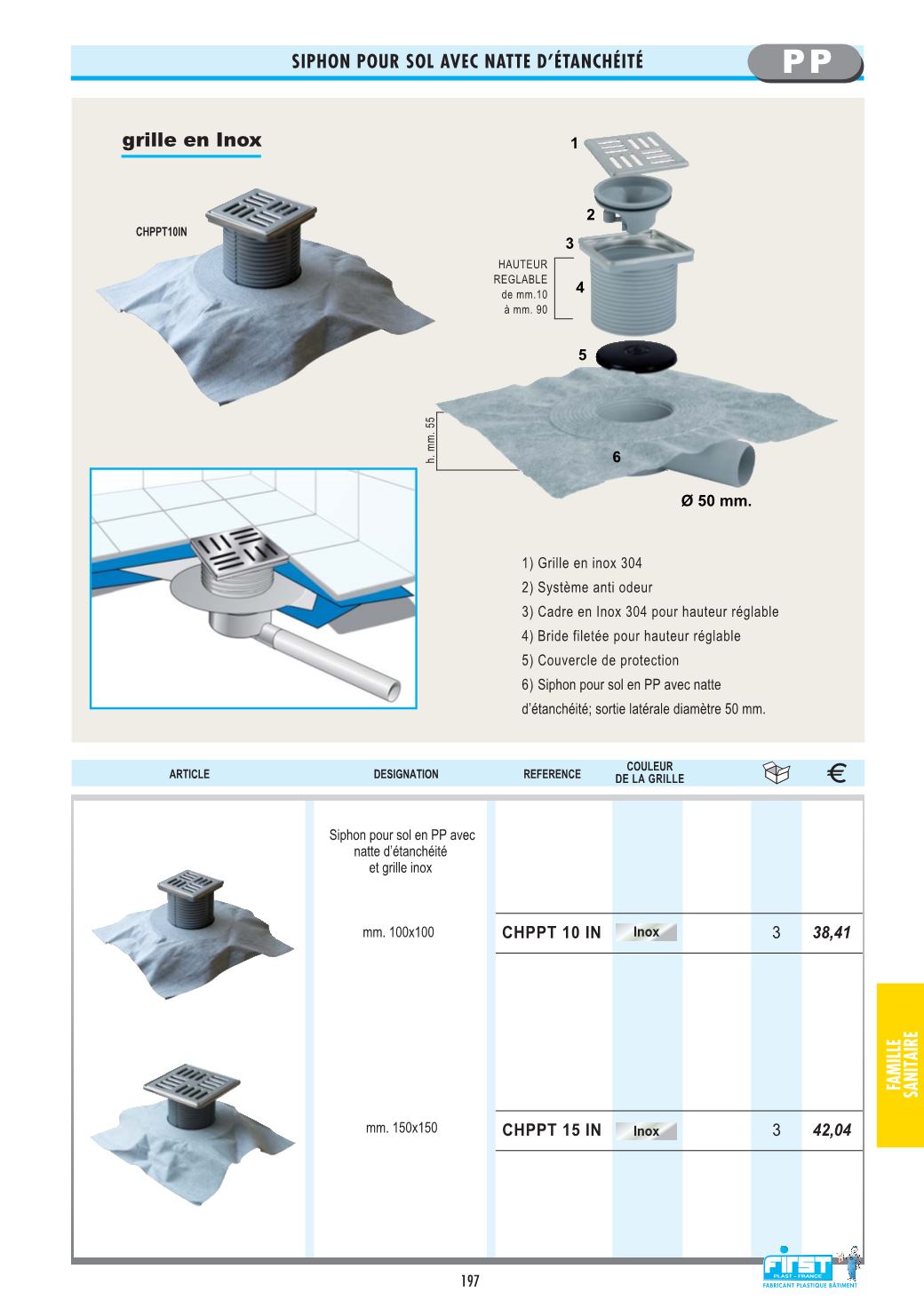 SIPHON POUR SOL AVEC NATTE D'ÉTANCHÉITÉ

PP

grille en Inox

CHPPT10IN

1

2

3

HAUTEUR REGLABLE de mm.10 à mm. 90

4

5

h. mm. 55

6

Ø 50 mm.

1) Grille en inox 304
2) Système anti odeur
3) Cadre en Inox 304 pour hauteur réglable
4) Bride filetée pour hauteur réglable
5) Couvercle de protection
6) Siphon pour sol en PP avec natte d'étanchéité; sortie latérale diamètre 50 mm.

| ARTICLE | DESIGNATION | REFERENCE | COULEUR DE LA GRILLE | | € |
|---|---|---|---|---|---|
| | Siphon pour sol en PP avec natte d'étanchéité et grille inox | | | | |
| | mm. 100x100 | CHPPT 10 IN | Inox | 3 | 38,41 |
| | mm. 150x150 | CHPPT 15 IN | Inox | 3 | 42,04 |

FAMILLE SANITAIRE

197

FIRST PLAST - FRANCE FABRICANT PLASTIQUE BÂTIMENT